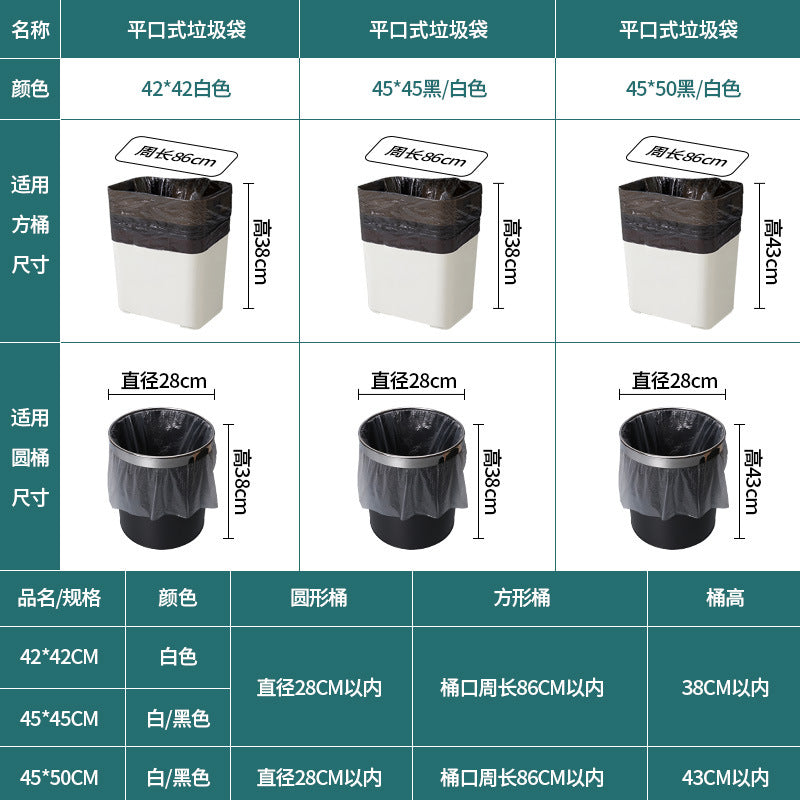 | 名称 | 平口式垃圾袋 | 平口式垃圾袋 | 平口式垃圾袋 |
|---|---|---|---|
| 颜色 | 42*42白色 | 45*45黑/白色 | 45*50黑/白色 |
| 适用方桶尺寸 | 周长86cm 高38cm | 周长86cm 高38cm | 周长86cm 高43cm |
| 适用圆桶尺寸 | 直径28cm 高38cm | 直径28cm 高38cm | 直径28cm 高43cm |

| 品名/规格 | 颜色 | 圆形桶 | 方形桶 | 桶高 |
|---|---|---|---|---|
| 42*42CM | 白色 | 直径28CM以内 | 桶口周长86CM以内 | 38CM以内 |
| 45*45CM | 白/黑色 | 直径28CM以内 | 桶口周长86CM以内 | 38CM以内 |
| 45*50CM | 白/黑色 | 直径28CM以内 | 桶口周长86CM以内 | 43CM以内 |